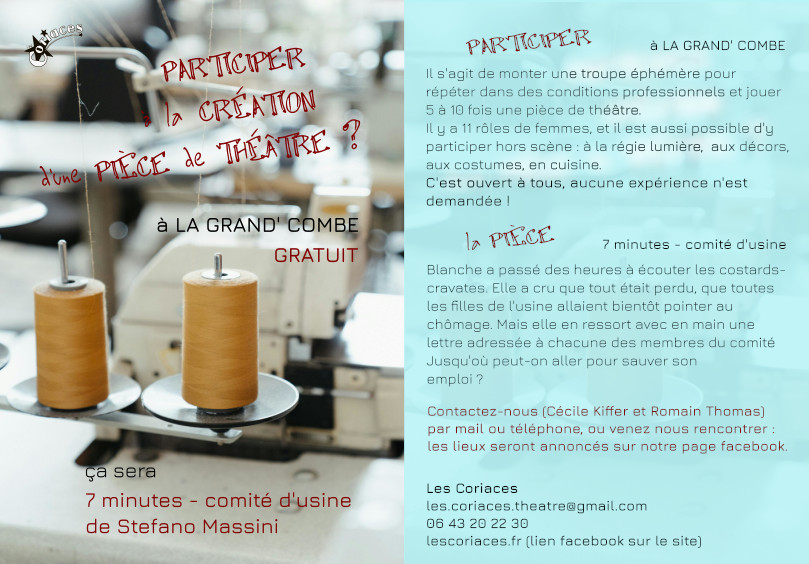 Coriaces

PARTICIPER à la CRÉATION d'une PIÈCE de THÉÂTRE ?

à LA GRAND' COMBE
GRATUIT

ça sera
7 minutes - comité d'usine
de Stefano Massini

PARTICIPER à LA GRAND' COMBE

Il s'agit de monter une troupe éphémère pour répéter dans des conditions professionnels et jouer 5 à 10 fois une pièce de théâtre.
Il y a 11 rôles de femmes, et il est aussi possible d'y participer hors scène : à la régie lumière, aux décors, aux costumes, en cuisine.
C'est ouvert à tous, aucune expérience n'est demandée !

la PIÈCE 7 minutes - comité d'usine

Blanche a passé des heures à écouter les costards-cravates. Elle a cru que tout était perdu, que toutes les filles de l'usine allaient bientôt pointer au chômage. Mais elle en ressort avec en main une lettre adressée à chacune des membres du comité Jusqu'où peut-on aller pour sauver son emploi ?

Contactez-nous (Cécile Kiffer et Romain Thomas) par mail ou téléphone, ou venez nous rencontrer : les lieux seront annoncés sur notre page facebook.

Les Coriaces
les.coriaces.theatre@gmail.com
06 43 20 22 30
lescoriaces.fr (lien facebook sur le site)